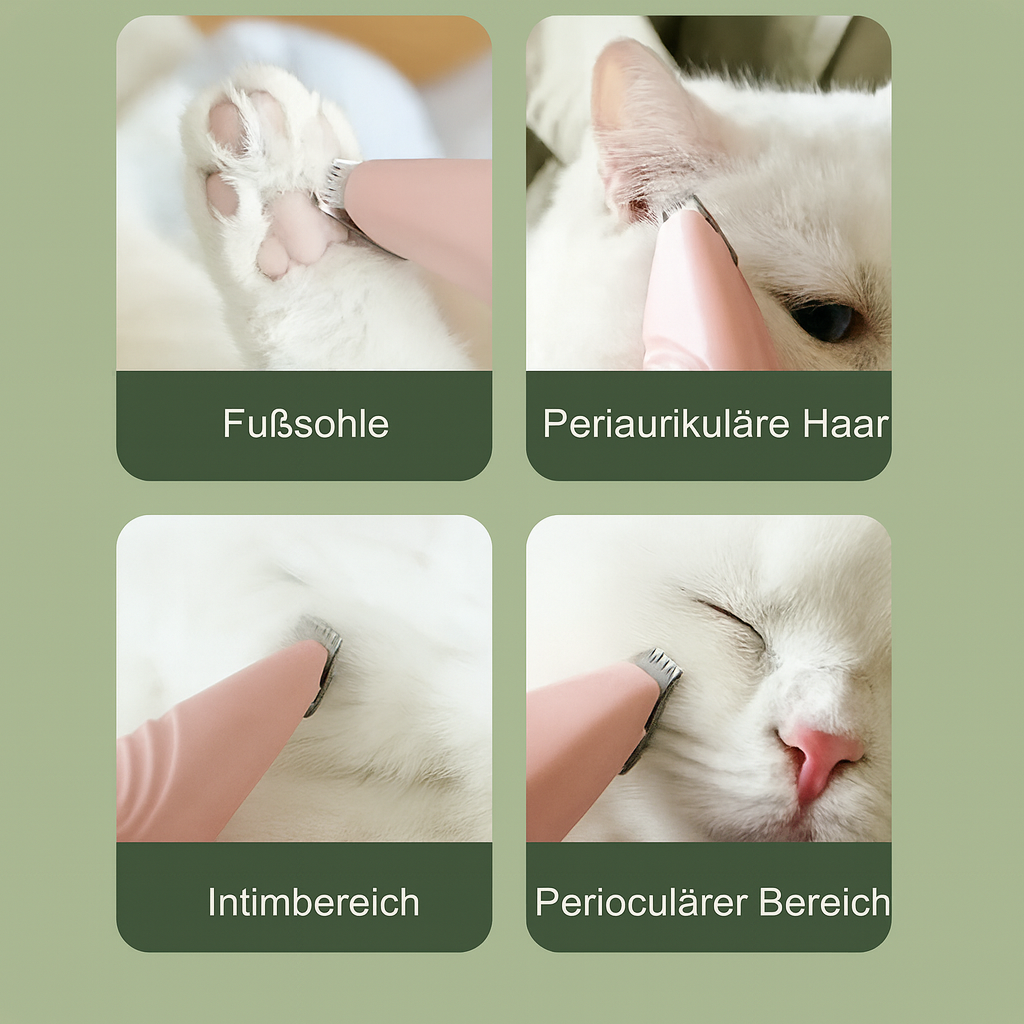 Fußsohle

Periaurikuläre Haar

Intimbereich

Perioculärer Bereich