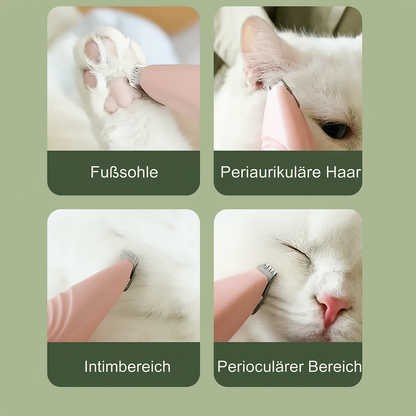 Fußsohle

Periaurikuläre Haar

Intimbereich

Perioculärer Bereich