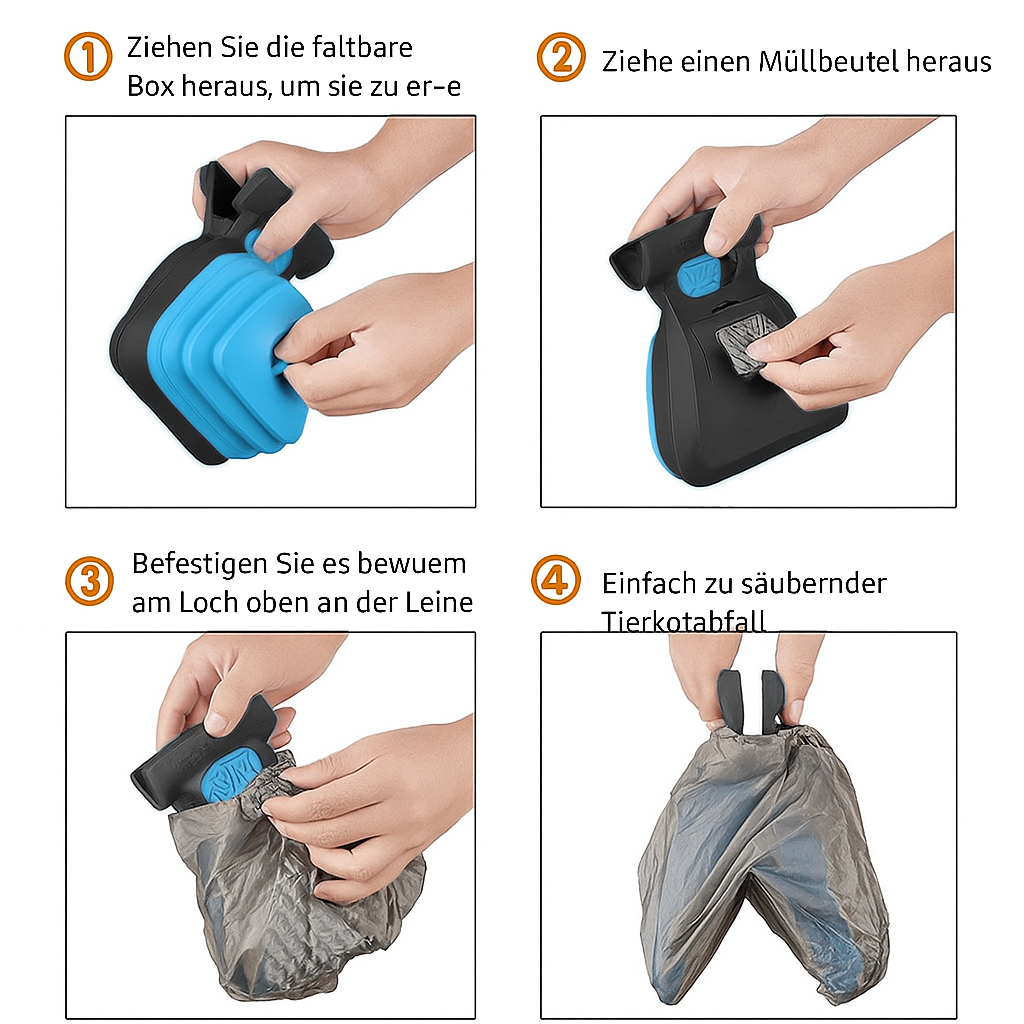 ① Ziehen Sie die faltbare Box heraus, um sie zu er-e

② Ziehe einen Müllbeutel heraus

③ Befestigen Sie es bewuem am Loch oben an der Leine

④ Einfach zu säubernder Tierkotabfall