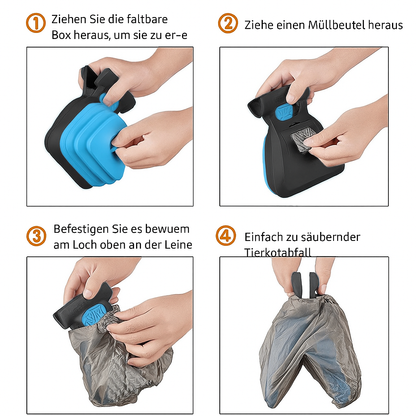 1 Ziehen Sie die faltbare Box heraus, um sie zu er-e

2 Ziehe einen Müllbeutel heraus

3 Befestigen Sie es bewuem am Loch oben an der Leine

4 Einfach zu säubernder Tierkotabfall