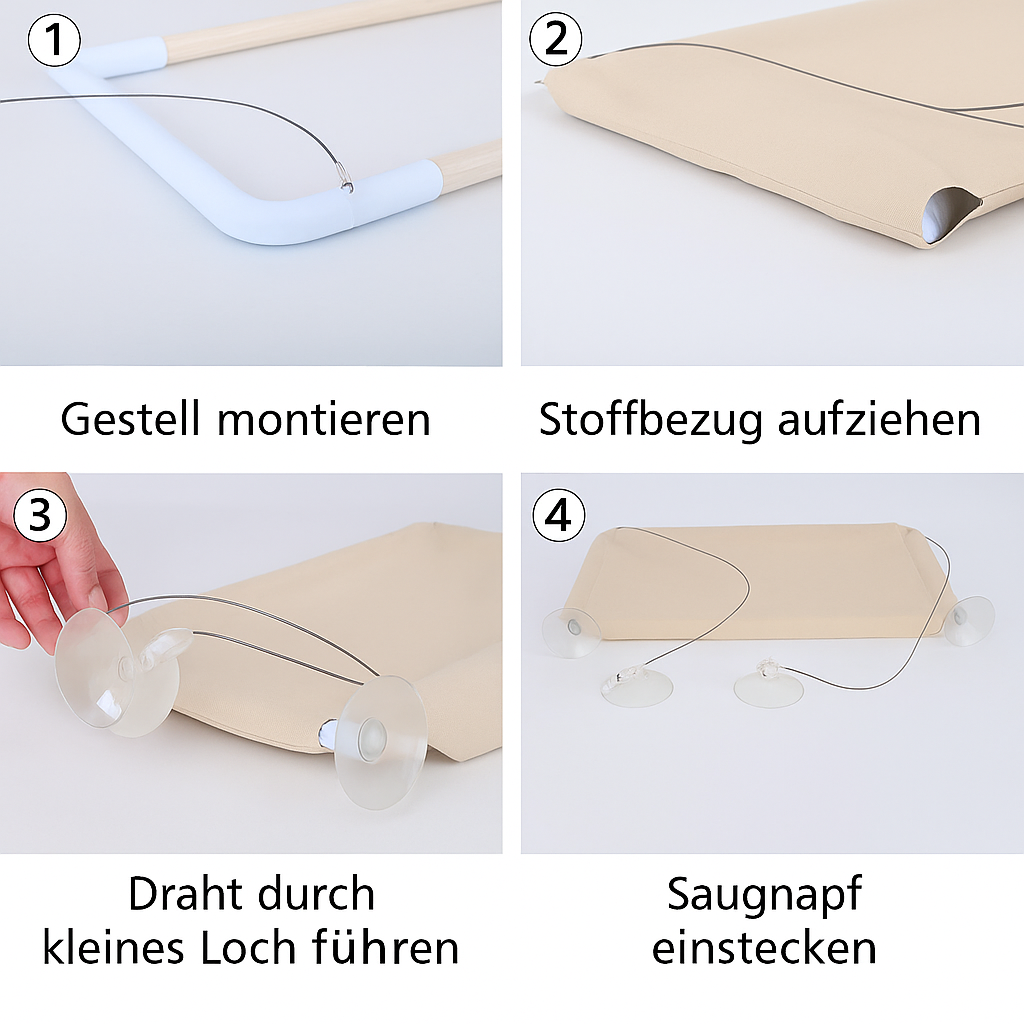 1
Gestell montieren

2
Stoffbezug aufziehen

3
Draht durch kleines Loch führen

4
Saugnapf einstecken