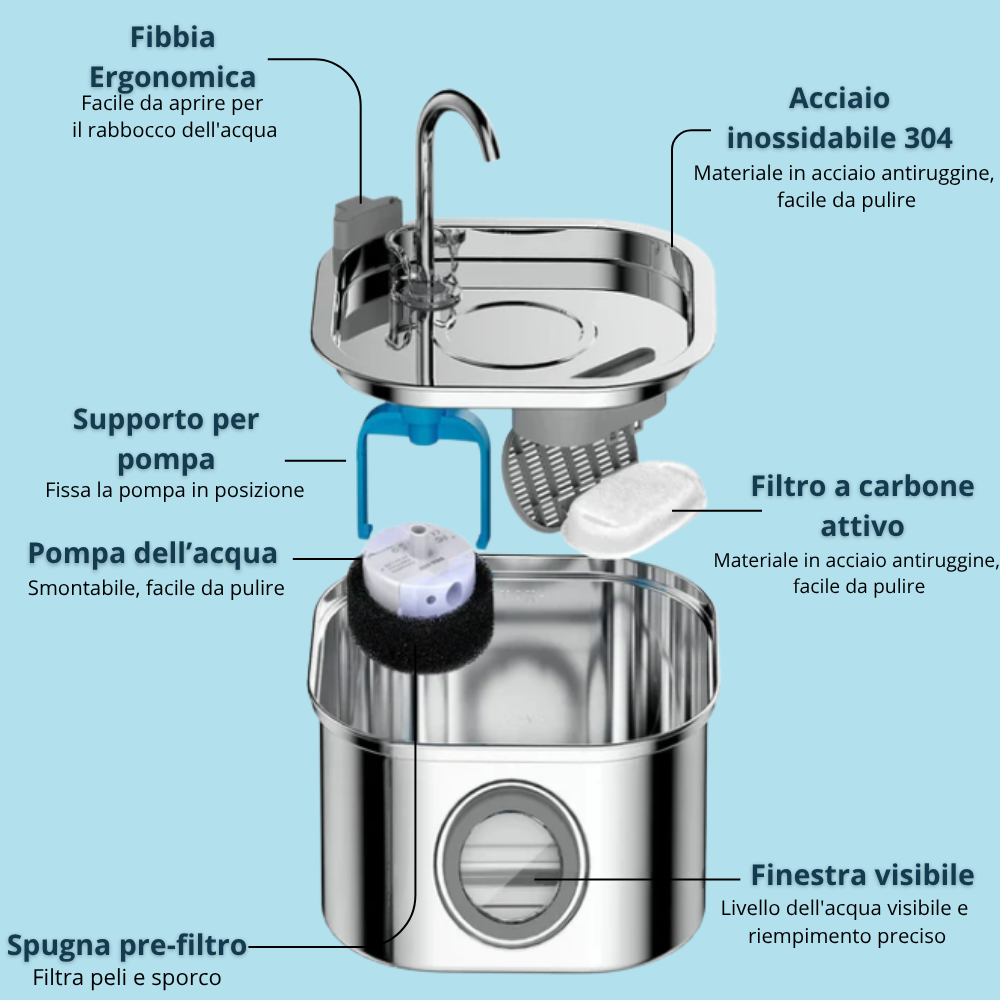 Fibbia Ergonomica
Facile da aprire per il rabbocco dell'acqua

Acciaio inossidabile 304
Materiale in acciaio antiruggine, facile da pulire

Supporto per pompa
Fissa la pompa in posizione

Filtro a carbone attivo
Materiale in acciaio antiruggine, facile da pulire

Pompa dell'acqua
Smontabile, facile da pulire

Finestra visibile
Livello dell'acqua visibile e riempimento preciso

Spugna pre-filtro
Filtra peli e sporco